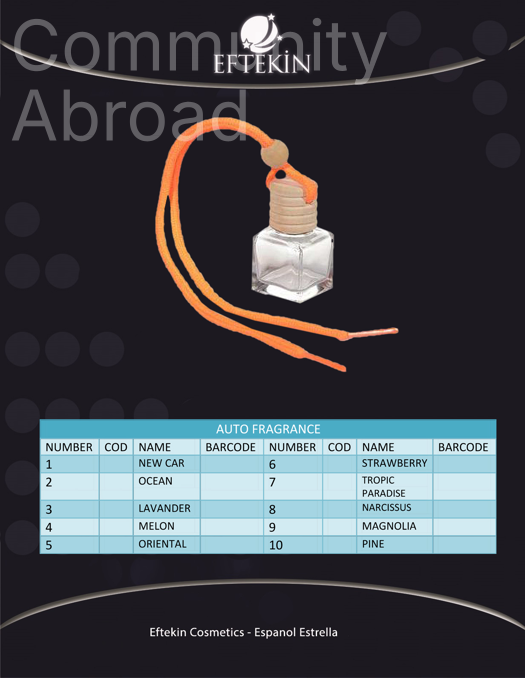 Community Abroad

EFTEKIN

AUTO FRAGRANCE

| NUMBER | COD | NAME | BARCODE | NUMBER | COD | NAME | BARCODE |
|---|---|---|---|---|---|---|---|
| 1 | | NEW CAR | | 6 | | STRAWBERRY | |
| 2 | | OCEAN | | 7 | | TROPIC PARADISE | |
| 3 | | LAVANDER | | 8 | | NARCISSUS | |
| 4 | | MELON | | 9 | | MAGNOLIA | |
| 5 | | ORIENTAL | | 10 | | PINE | |

Eftekin Cosmetics - Espanol Estrella