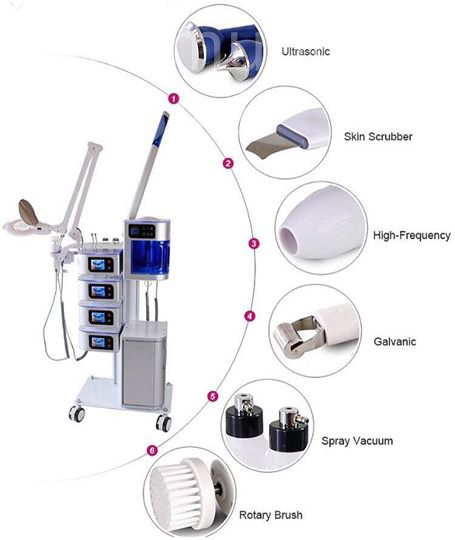 1
Ultrasonic
2
Skin Scrubber
3
High-Frequency
4
Galvanic
5
Spray Vacuum
6
Rotary Brush