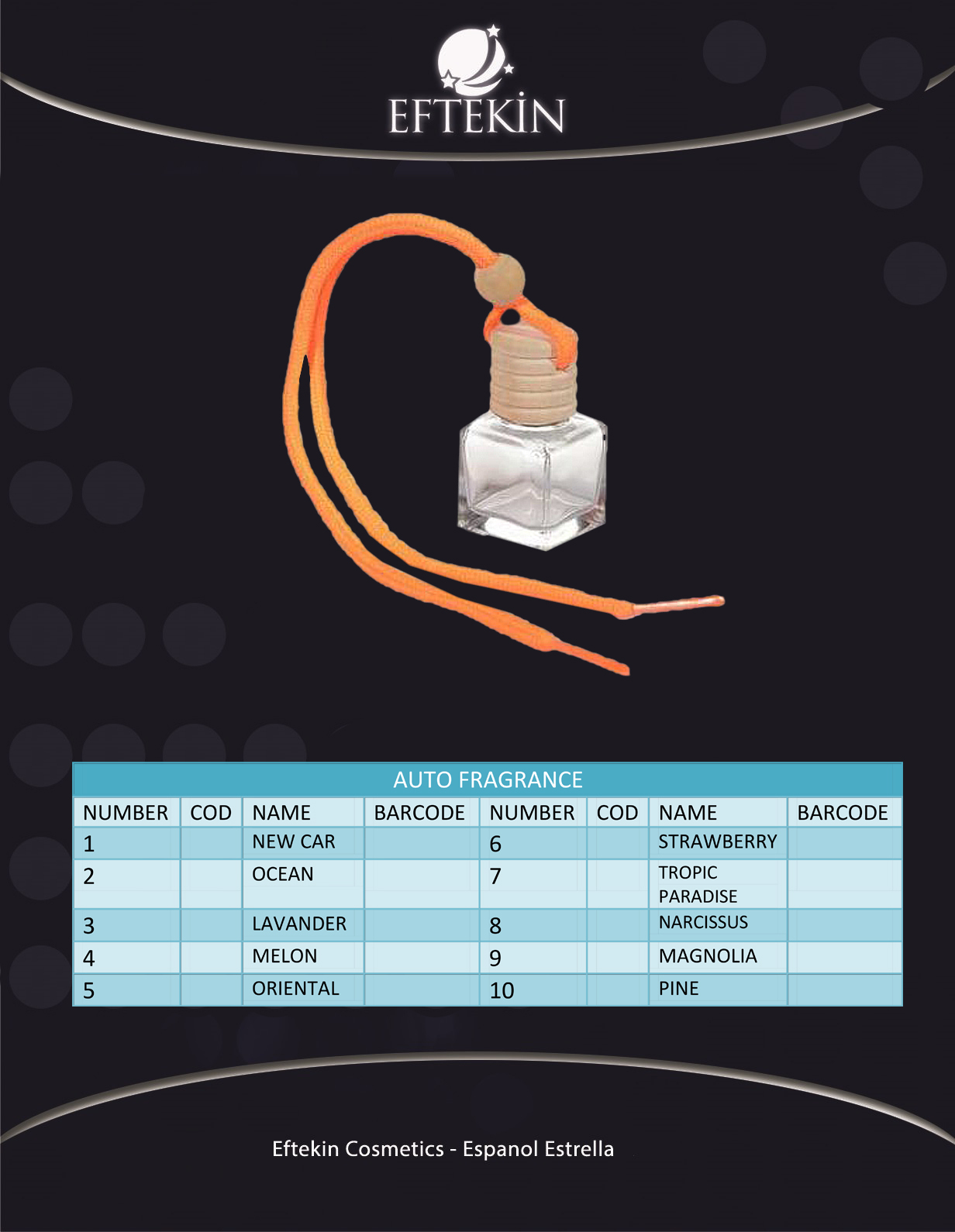 EFTEKİN

AUTO FRAGRANCE

| NUMBER | COD | NAME | BARCODE | NUMBER | COD | NAME | BARCODE |
|---|---|---|---|---|---|---|---|
| 1 | | NEW CAR | | 6 | | STRAWBERRY | |
| 2 | | OCEAN | | 7 | | TROPIC PARADISE | |
| 3 | | LAVANDER | | 8 | | NARCISSUS | |
| 4 | | MELON | | 9 | | MAGNOLIA | |
| 5 | | ORIENTAL | | 10 | | PINE | |

Eftekin Cosmetics - Espanol Estrella